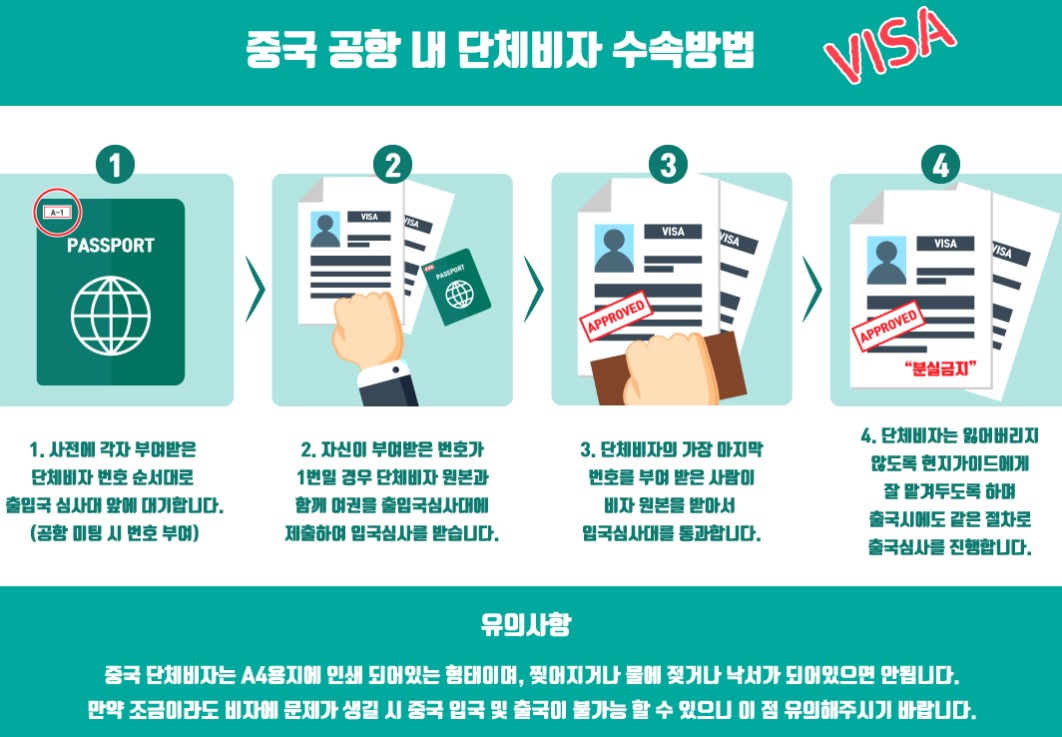 중국 공항 내 단체비자 수속방법

VISA

1

A-1

PASSPORT

2

VISA

VISA

PASSPORT

3

VISA

VISA

APPROVED

4

VISA

VISA

APPROVED

"분실금지"

1. 사전에 각자 부여받은 단체비자 번호 순서대로 출입국 심사대 앞에 대기합니다. (공항 미팅 시 번호 부여)

2. 자신이 부여받은 번호가 1번일 경우 단체비자 원본과 함께 여권을 출입국심사대에 제출하여 입국심사를 받습니다.

3. 단체비자의 가장 마지막 번호를 부여 받은 사람이 비자 원본을 받아서 입국심사대를 통과합니다.

4. 단체비자는 잃어버리지 않도록 현지가이드에게 잘 맡겨두도록 하며 출국시에도 같은 절차로 출국심사를 진행합니다.

유의사항

중국 단체비자는 A4용지에 인쇄 되어있는 형태이며, 찢어지거나 물에 젖거나 낙서가 되어있으면 안됩니다.
만약 조금이라도 비자에 문제가 생길 시 중국 입국 및 출국이 불가능 할 수 있으니 이 점 유의해주시기 바랍니다.